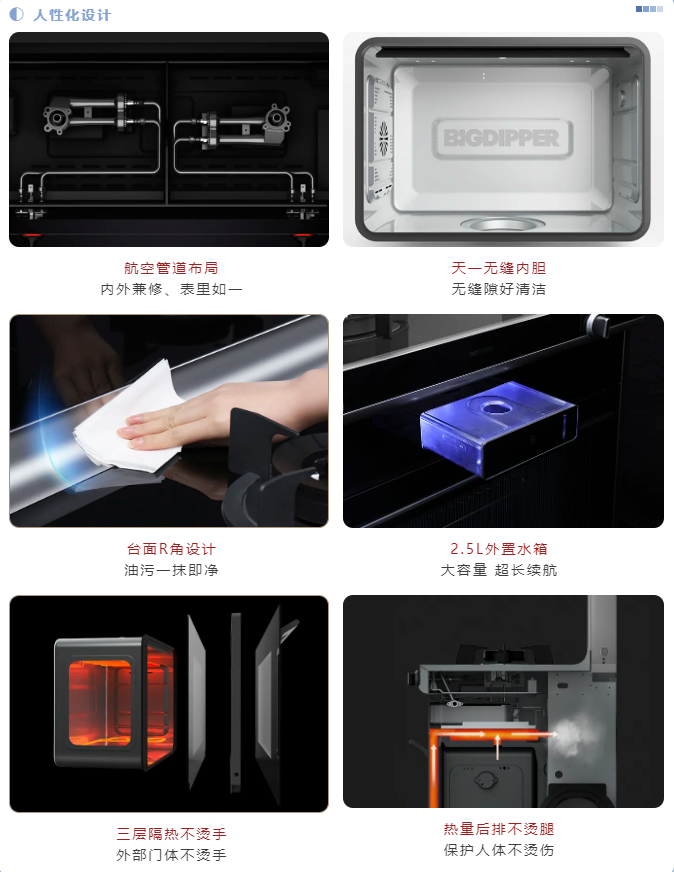 人性化设计

BIGDIPPER

航空管道布局
内外兼修、表里如一

天一无缝内胆
无缝隙好清洁

台面R角设计
油污一抹即净

2.5L外置水箱
大容量 超长续航

三层隔热不烫手
外部门体不烫手

热量后排不烫腿
保护人体不烫伤